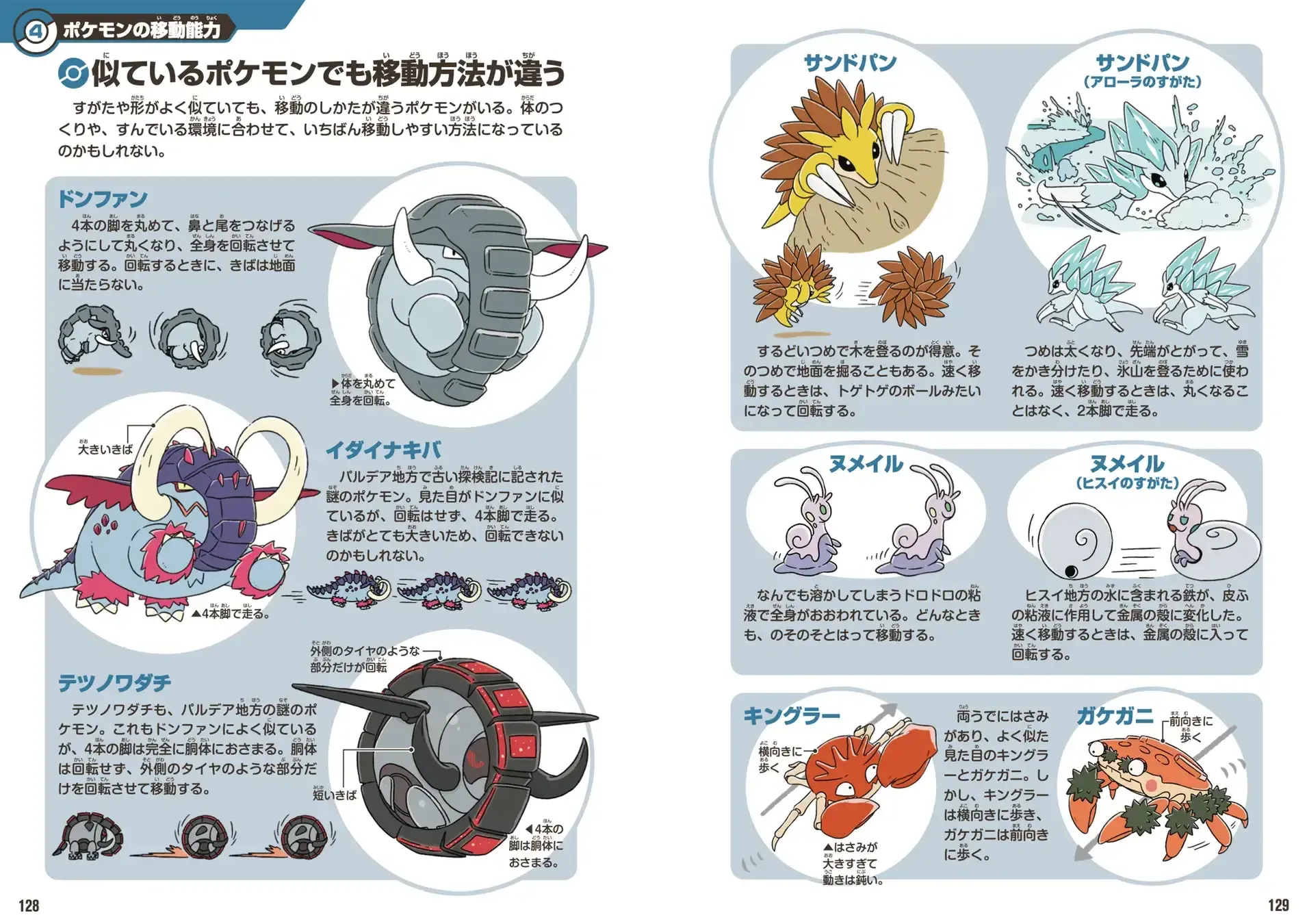 4 ポケモンの移動能力

似ているポケモンでも移動方法が違う

すがたや形がよく似ていても、移動のしかたが違うポケモンがいる。体のつくりや、すんでいる環境に合わせて、いちばん移動しやすい方法になっているのかもしれない。

ドンファン

4本の脚を丸めて、鼻と尾をつなげるようにして丸くなり、全身を回転させて移動する。回転するときに、きばは地面に当たらない。

▶体を丸めて全身を回転。

大きいきば

イダイナキバ

パルデア地方で古い探検記に記された謎のポケモン。見た目がドンファンに似ているが、回転はせず、4本脚で走る。きばがとても大きいため、回転できないのかもしれない。

▲4本脚で走る。

外側のタイヤのような部分だけが回転

テツノワダチ

テツノワダチも、パルデア地方の謎のポケモン。これもドンファンによく似ているが、4本の脚は完全に胴体におさまる。胴体は回転せず、外側のタイヤのような部分だけを回転させて移動する。

短いきば

◀4本の脚は胴体におさまる。

128

サンドパン

するどいつめで木を登るのが得意。そのつめで地面を掘ることもある。速く移動するときは、トゲトゲのボールみたいになって回転する。

サンドパン
（アローラのすがた）

つめは太くなり、先端がとがって、雪をかき分けたり、氷山を登るために使われる。速く移動するときは、丸くなることはなく、2本脚で走る。

ヌメイル

なんでも溶かしてしまうドロドロの粘液で全身がおおわれている。どんなときも、のそのそとはって移動する。

ヌメイル
（ヒスイのすがた）

ヒスイ地方の水に含まれる鉄が、皮ふの粘液に作用して金属の殻に変化した。速く移動するときは、金属の殻に入って回転する。

キングラー

横向きに歩く

▲はさみが大きすぎて動きは鈍い。

両うでにはさみがあり、よく似た見た目のキングラーとガケガニ。しかし、キングラーは横向きに歩き、ガケガニは前向きに歩く。

ガケガニ

前向きに歩く

129